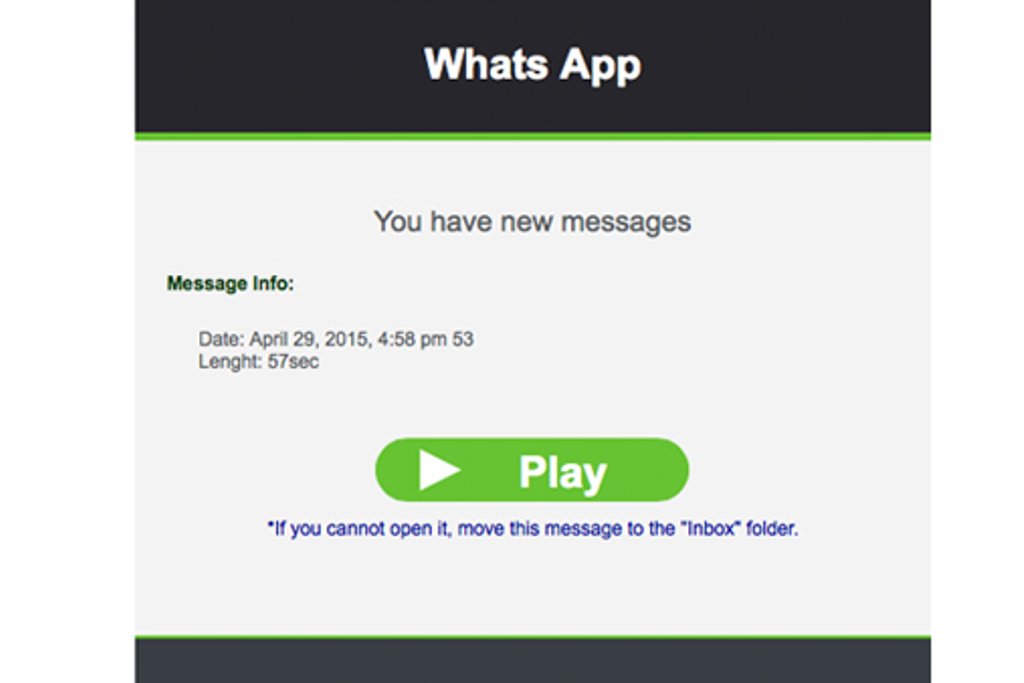 Whats App

You have new messages

Message Info:

Date: April 29, 2015, 4:58 pm 53
Lenght: 57sec

Play

*If you cannot open it, move this message to the "Inbox" folder.